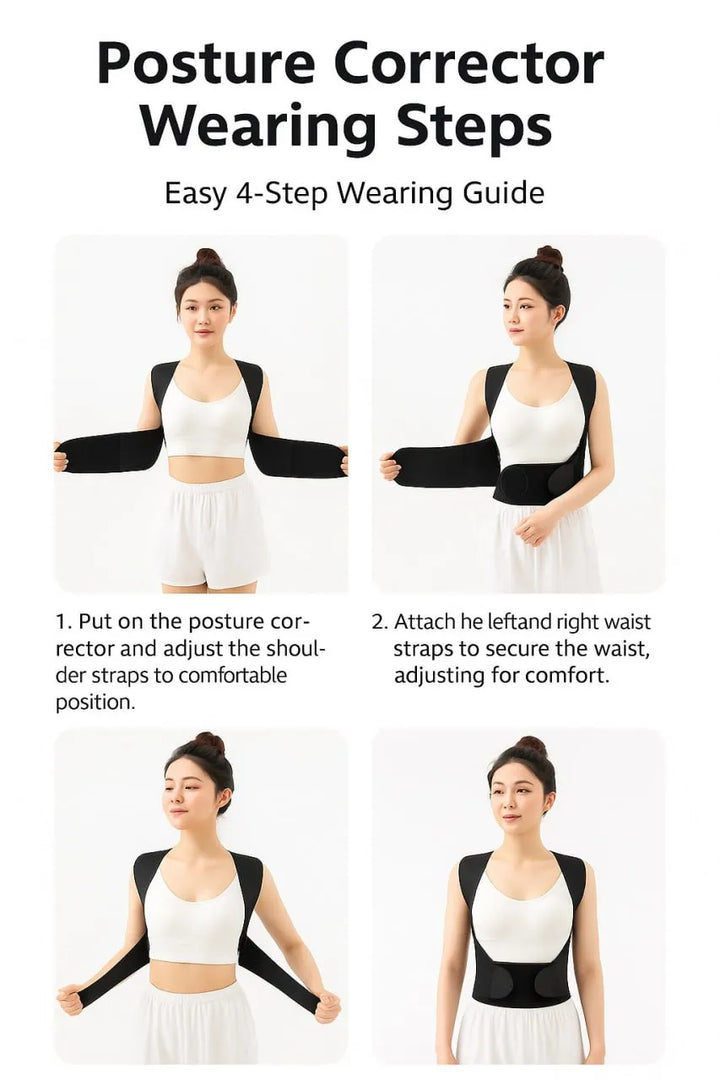 Posture Corrector Wearing Steps

Easy 4-Step Wearing Guide

1. Put on the posture corrector and adjust the shoulder straps to comfortable position.

2. Attach he leftand right waist straps to secure the waist, adjusting for comfort.